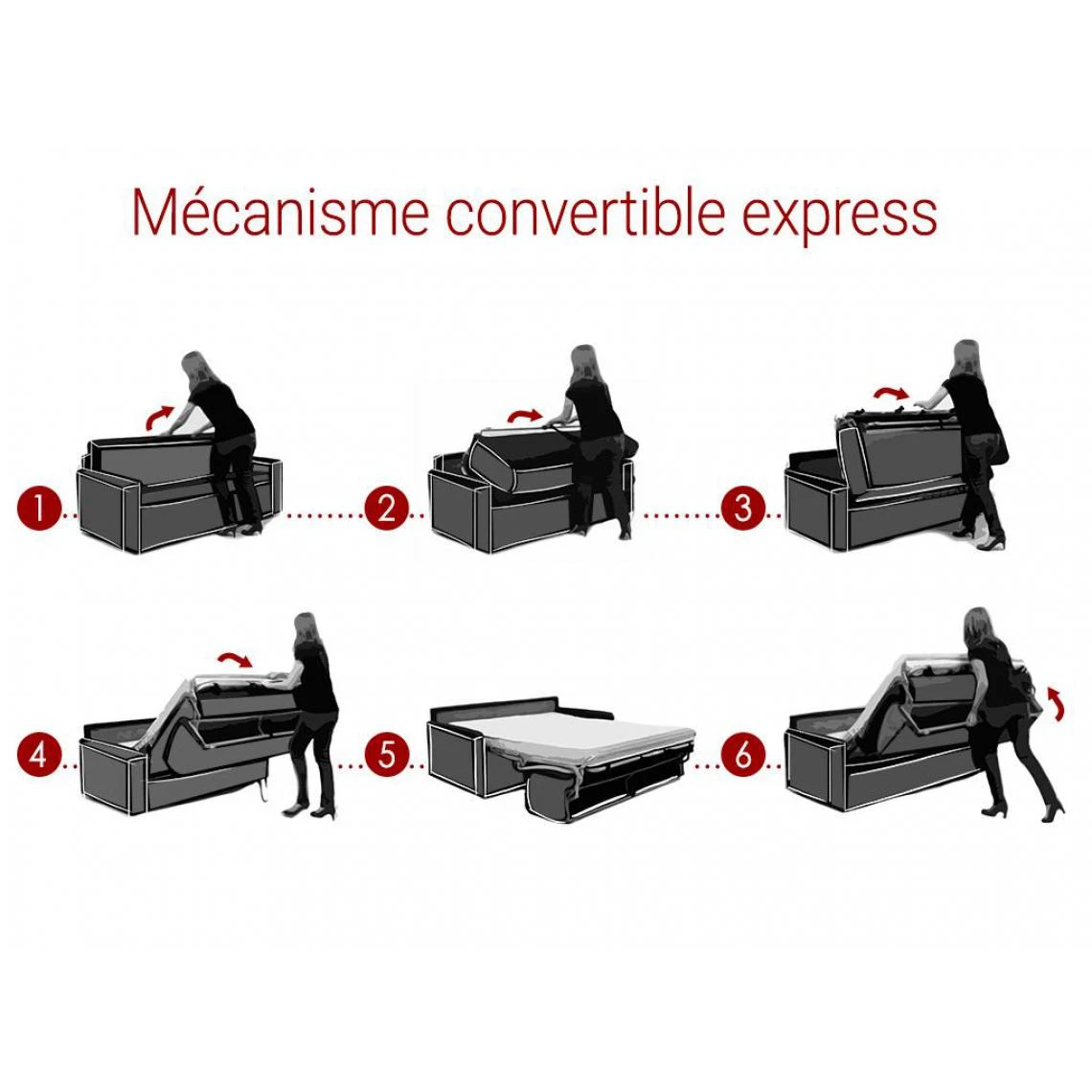 Mécanisme convertible express

1

2

3

4

5

6